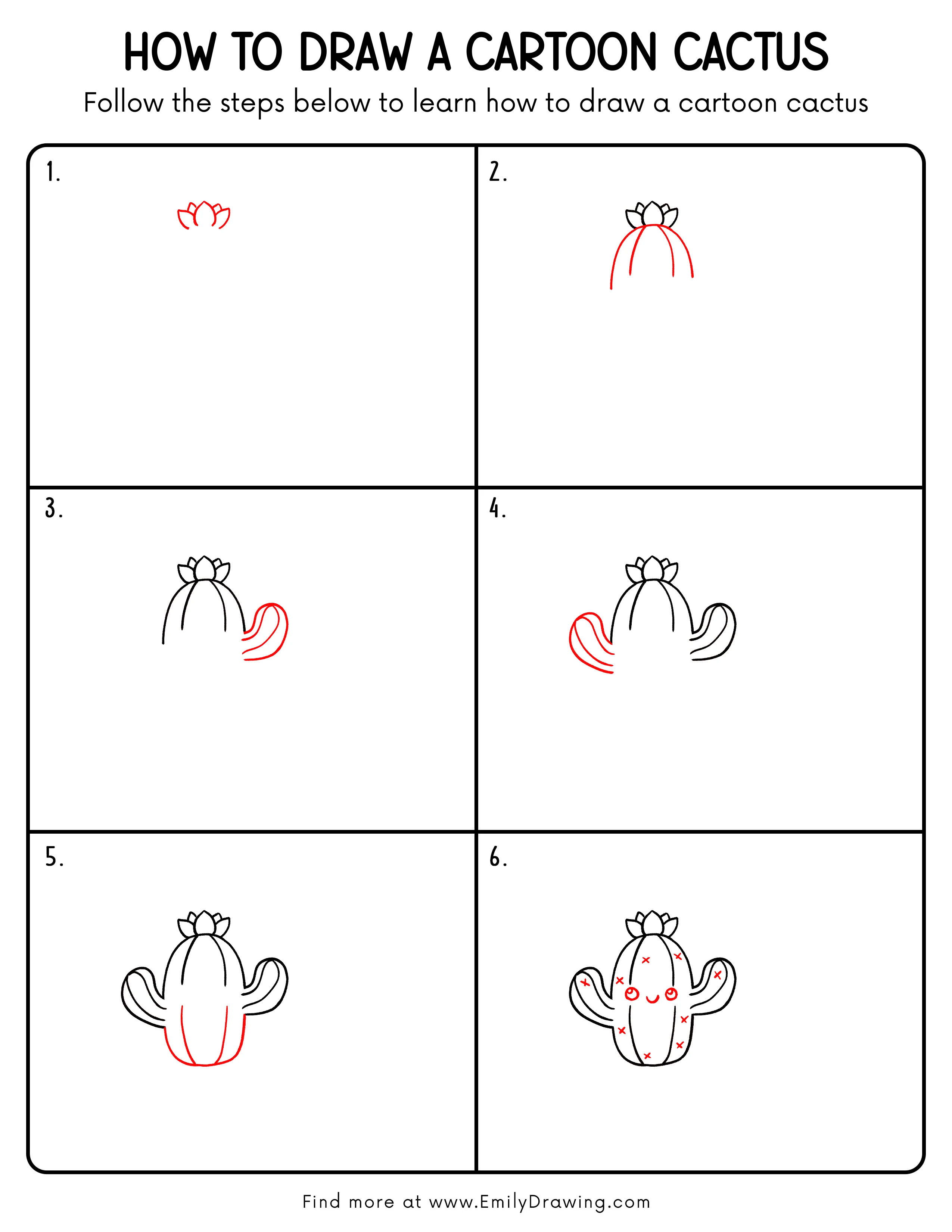 HOW TO DRAW A CARTOON CACTUS

Follow the steps below to learn how to draw a cartoon cactus

1.

2.

3.

4.

5.

6.

Find more at www.EmilyDrawing.com